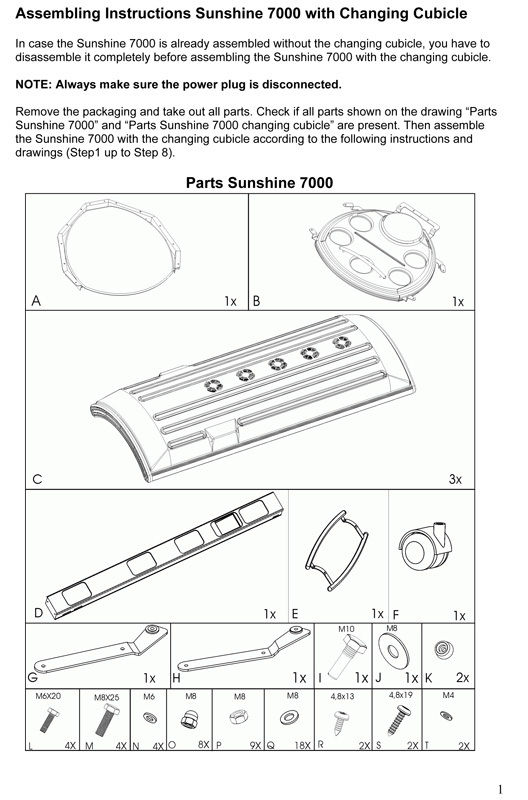 Assembling Instructions Sunshine 7000 with Changing Cubicle

In case the Sunshine 7000 is already assembled without the changing cubicle, you have to disassemble it completely before assembling the Sunshine 7000 with the changing cubicle.

NOTE: Always make sure the power plug is disconnected.

Remove the packaging and take out all parts. Check if all parts shown on the drawing “Parts Sunshine 7000” and “Parts Sunshine 7000 changing cubicle” are present. Then assemble the Sunshine 7000 with the changing cubicle according to the following instructions and drawings (Step1 up to Step 8).

Parts Sunshine 7000

A 1x
B 1x
C 3x
D 1x
E 1x
F 1x
G 1x
H 1x
M10
I 1x
M8
J 1x
K 2x
M6X20
L 4X
M8X25
M 4X
M6
N 4X
M8
O 8X
M8
P 9X
M8
Q 18X
4,8x13
R 2X
4,8x19
S 2X
M4
T 2X

1